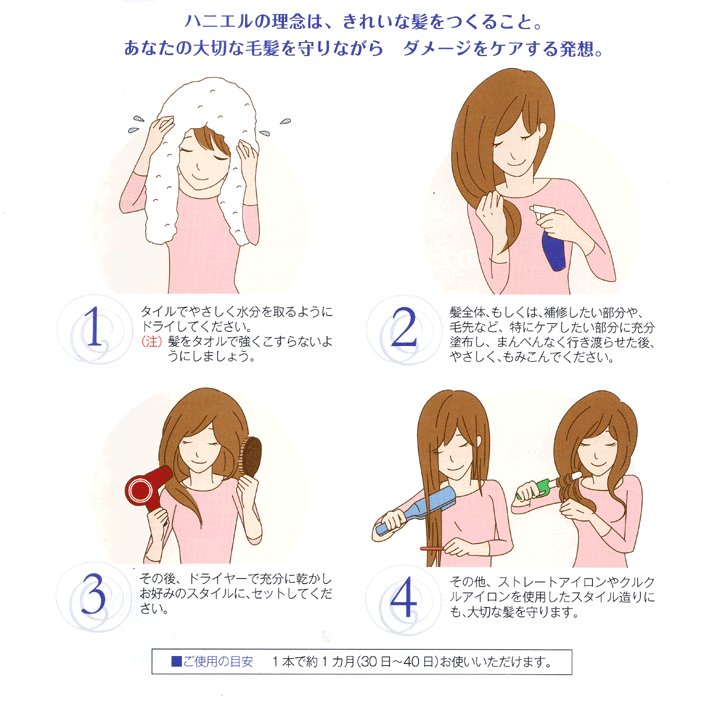 ハニエルの理念は、きれいな髪をつくること。
あなたの大切な毛髪を守りながら　ダメージをケアする発想。

1
タイルでやさしく水分を取るようにドライしてください。
(注) 髪をタオルで強くこすらないようにしましょう。

2
髪全体、もしくは、補修したい部分や、毛先など、特にケアしたい部分に充分塗布し、まんべんなく行き渡らせた後、やさしく、もみこんでください。

3
その後、ドライヤーで充分に乾かしお好みのスタイルに、セットしてください。

4
その他、ストレートアイロンやクルクルアイロンを使用したスタイル造りにも、大切な髪を守ります。

■ご使用の目安　1本で約1カ月(30日～40日)お使いいただけます。